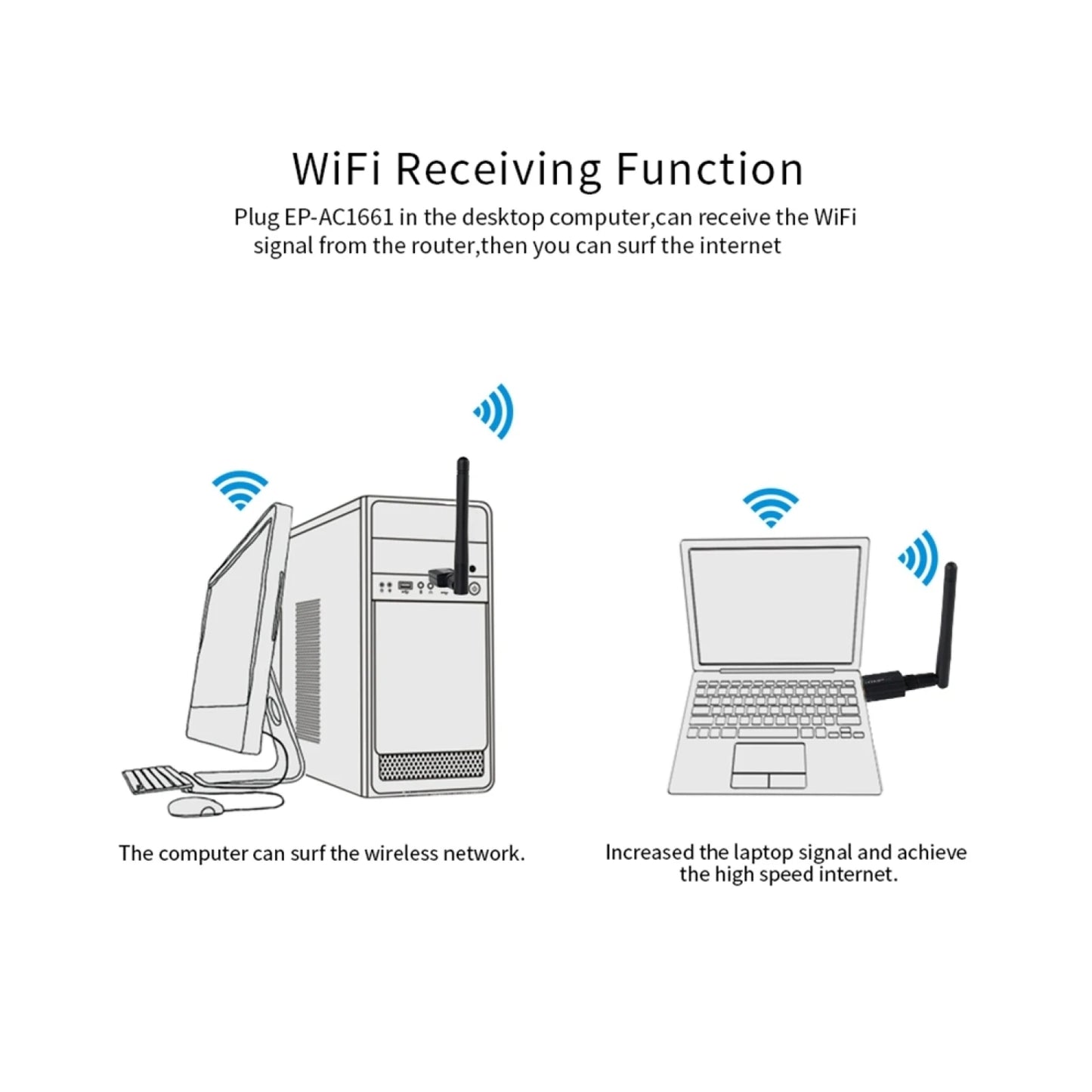 WiFi Receiving Function

Plug EP-AC1661 in the desktop computer,can receive the WiFi signal from the router,then you can surf the internet

The computer can surf the wireless network.

Increased the laptop signal and achieve the high speed internet.