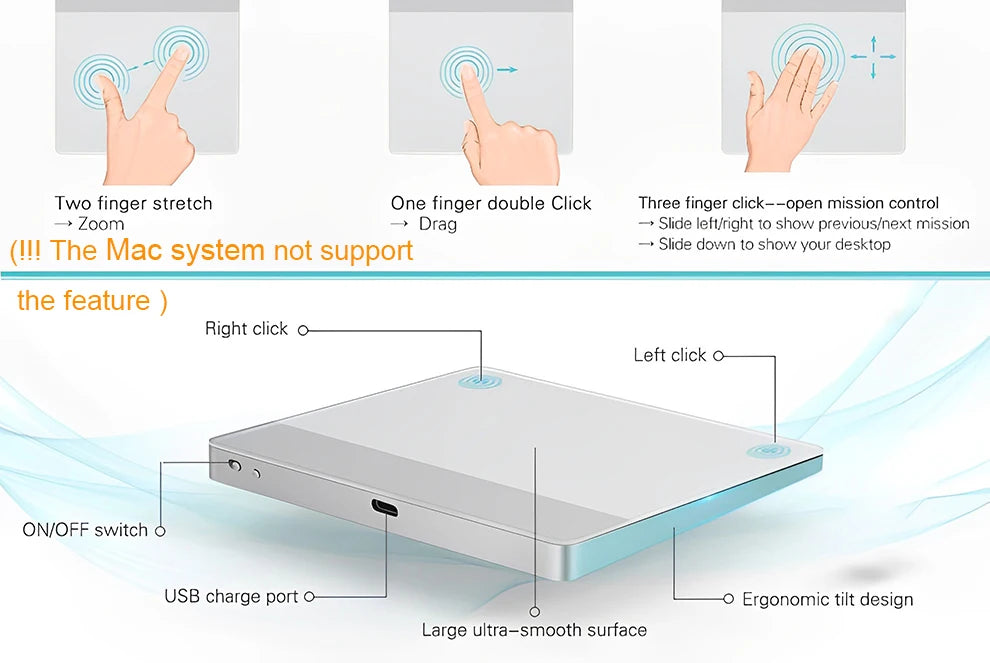 Two finger stretch
→ Zoom

One finger double Click
→ Drag

Three finger click--open mission control
→ Slide left/right to show previous/next mission
→ Slide down to show your desktop

(!!! The Mac system not support the feature )

Right click

Left click

ON/OFF switch

USB charge port

Large ultra-smooth surface

Ergonomic tilt design