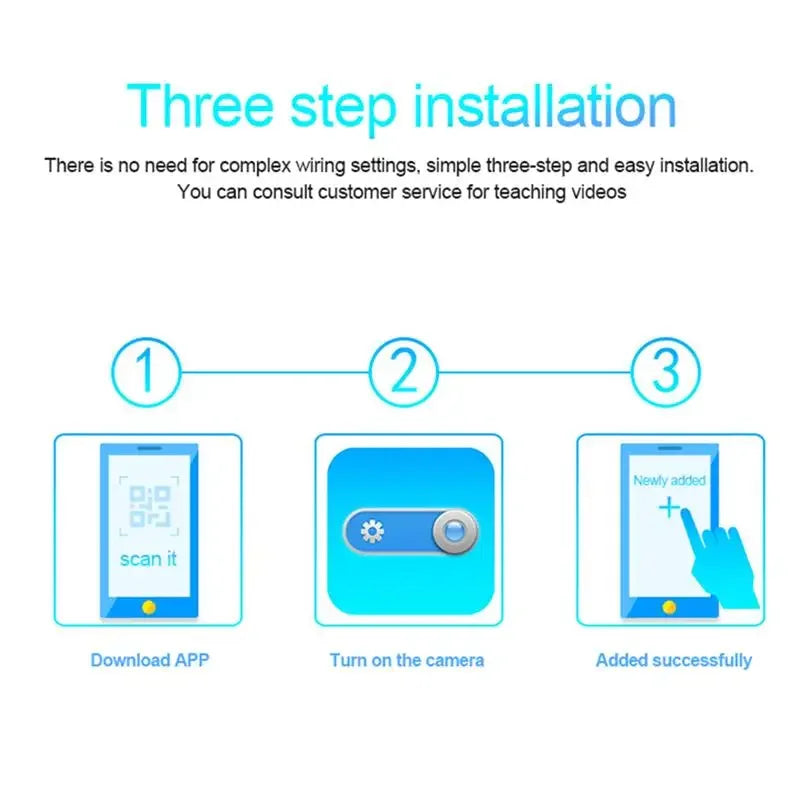 Three step installation

There is no need for complex wiring settings, simple three-step and easy installation. You can consult customer service for teaching videos

1

2

3

scan it

Newly added

+

Download APP

Turn on the camera

Added successfully